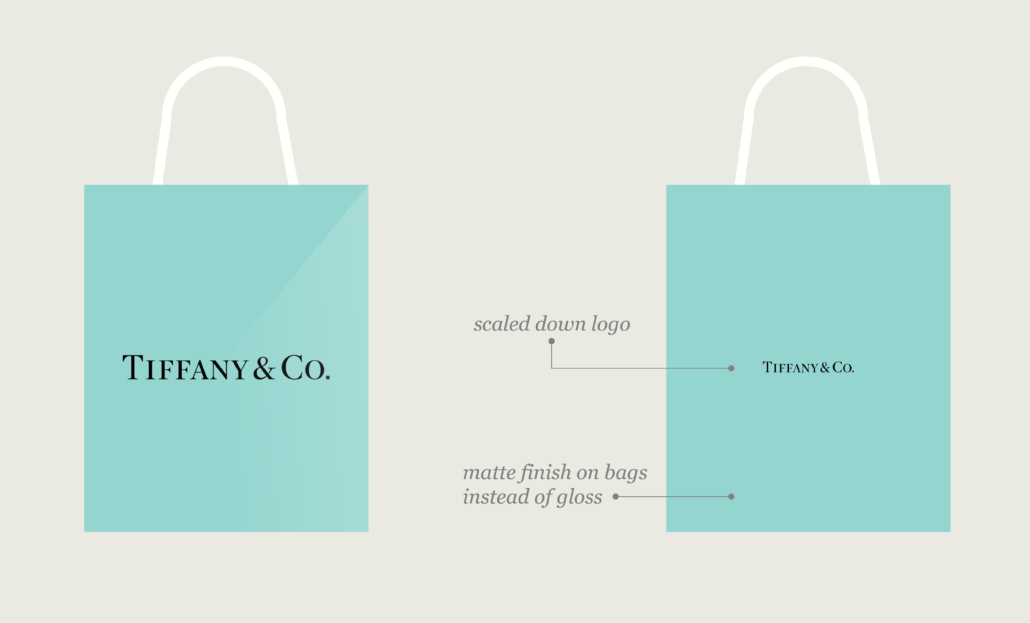 TIFFANY & CO.

scaled down logo

TIFFANY & CO.

matte finish on bags instead of gloss